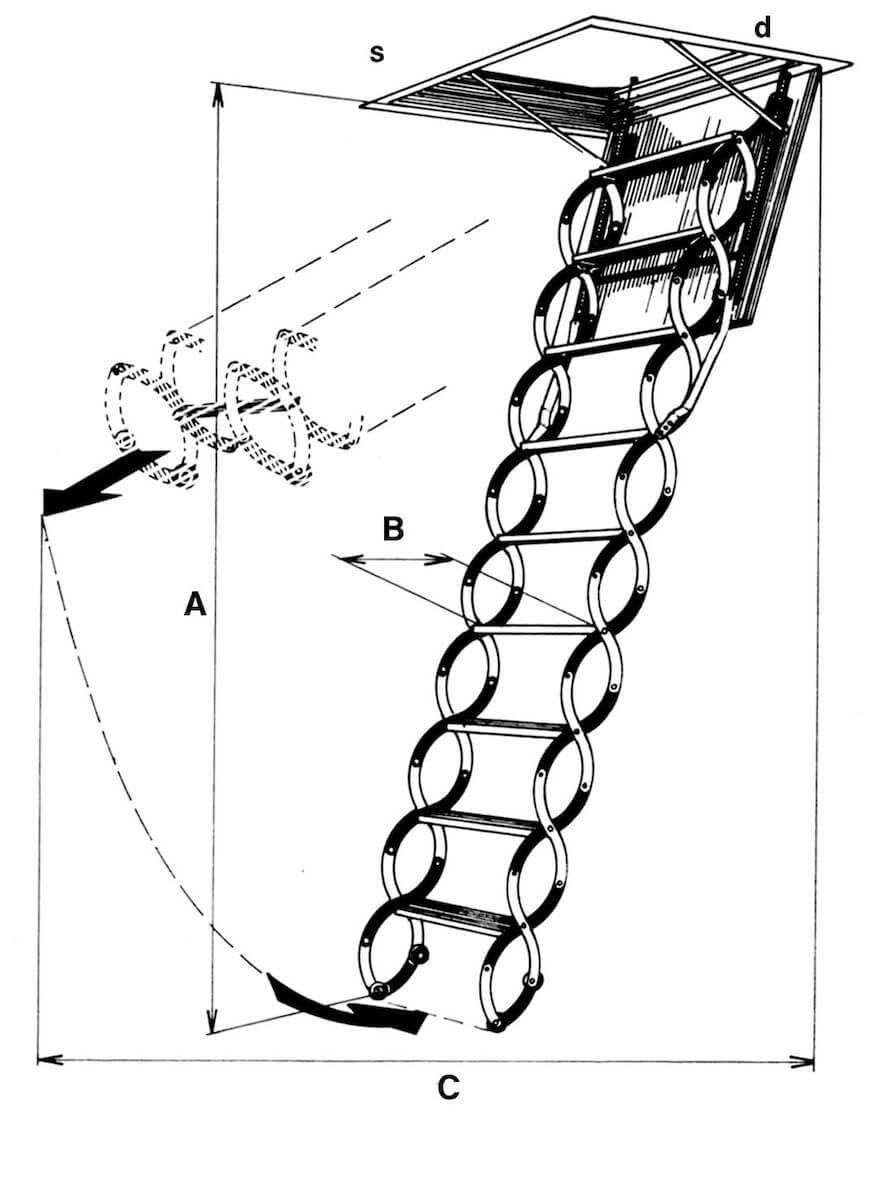 s
d
B
A
C